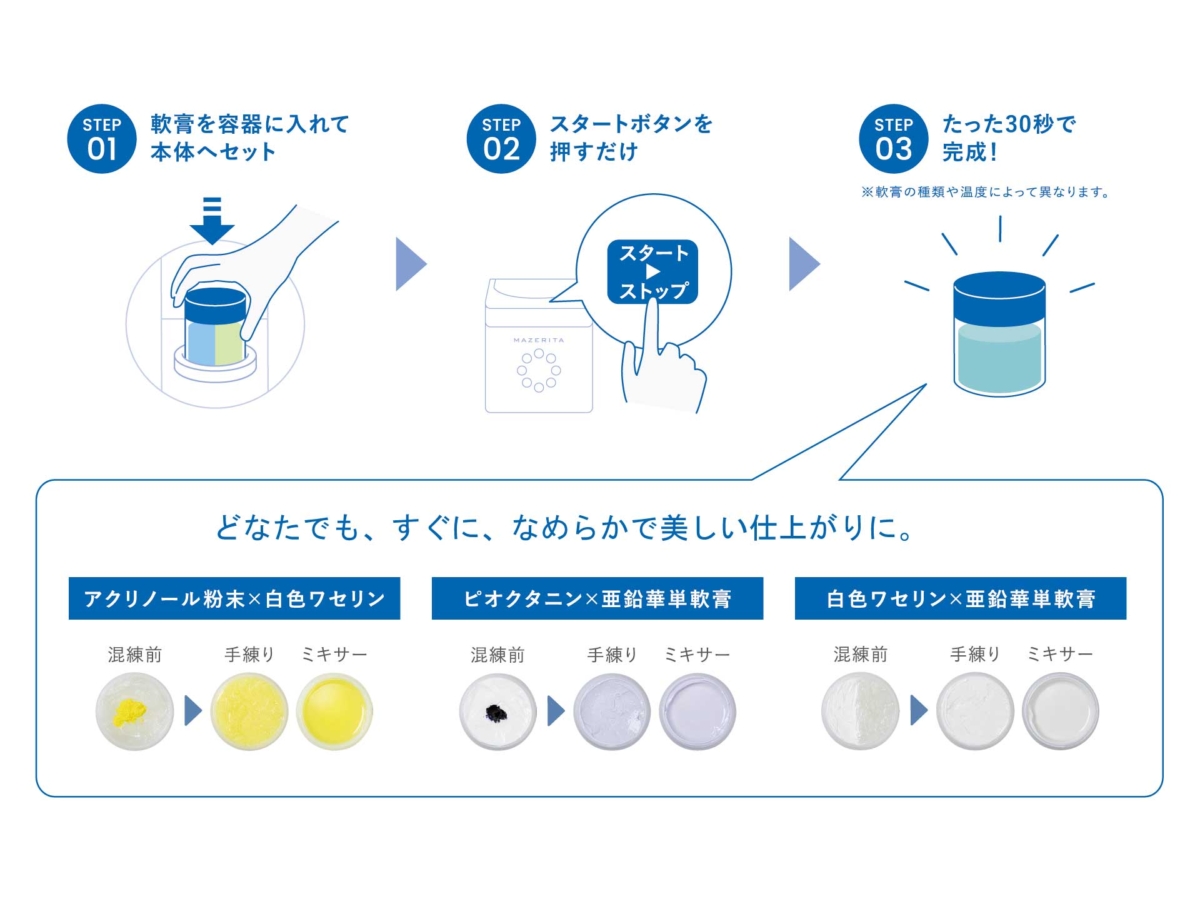 STEP 01 軟膏を容器に入れて本体へセット

STEP 02 スタートボタンを押すだけ

スタート ▶ ストップ

MAZERITA

STEP 03 たった30秒で完成!

※軟膏の種類や温度によって異なります。

どなたでも、すぐに、なめらかで美しい仕上がりに。

アクリノール粉末×白色ワセリン

混練前 手練り ミキサー

ピオクタニン×亜鉛華単軟膏

混練前 手練り ミキサー

白色ワセリン×亜鉛華単軟膏

混練前 手練り ミキサー